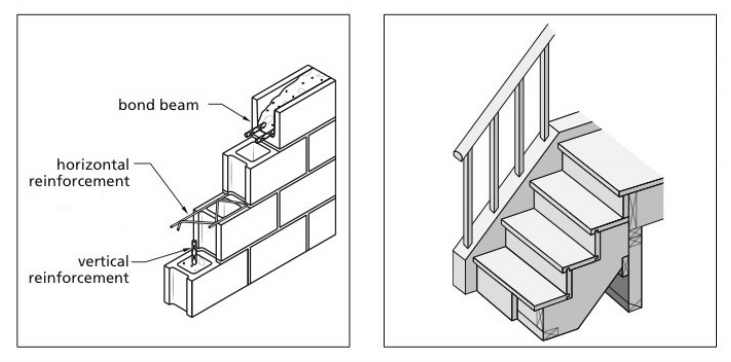 bond beam

horizontal reinforcement

vertical reinforcement